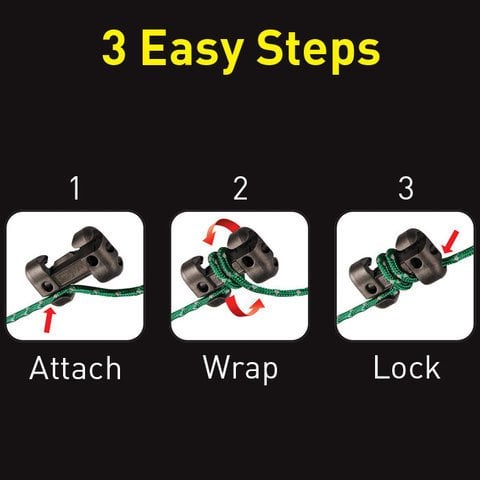 3 Easy Steps

1

Attach

2

Wrap

3

Lock